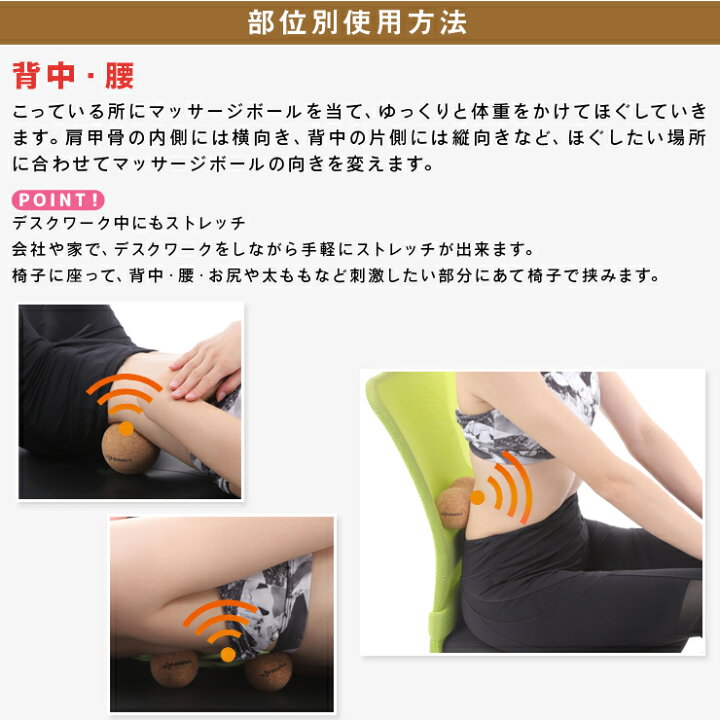 部位別使用方法

背中・腰

こっている所にマッサージボールを当て、ゆっくりと体重をかけてほぐしていきます。肩甲骨の内側には横向き、背中の片側には縦向きなど、ほぐしたい場所に合わせてマッサージボールの向きを変えます。

POINT!

デスクワーク中にもストレッチ
会社や家で、デスクワークをしながら手軽にストレッチが出来ます。
椅子に座って、背中・腰・お尻や太ももなど刺激したい部分にあて椅子で挟みます。