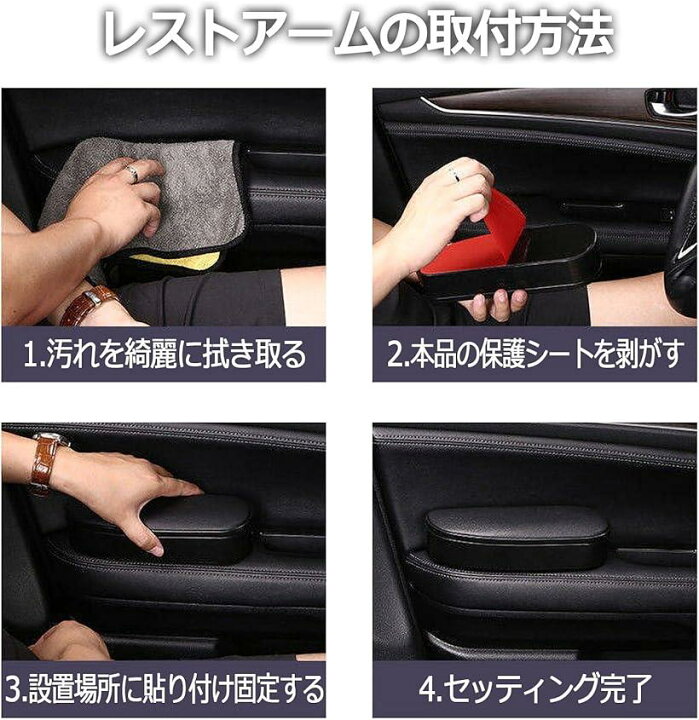 レストアームの取付方法

1.汚れを綺麗に拭き取る

2.本品の保護シートを剥がす

3.設置場所に貼り付け固定する

4.セッティング完了