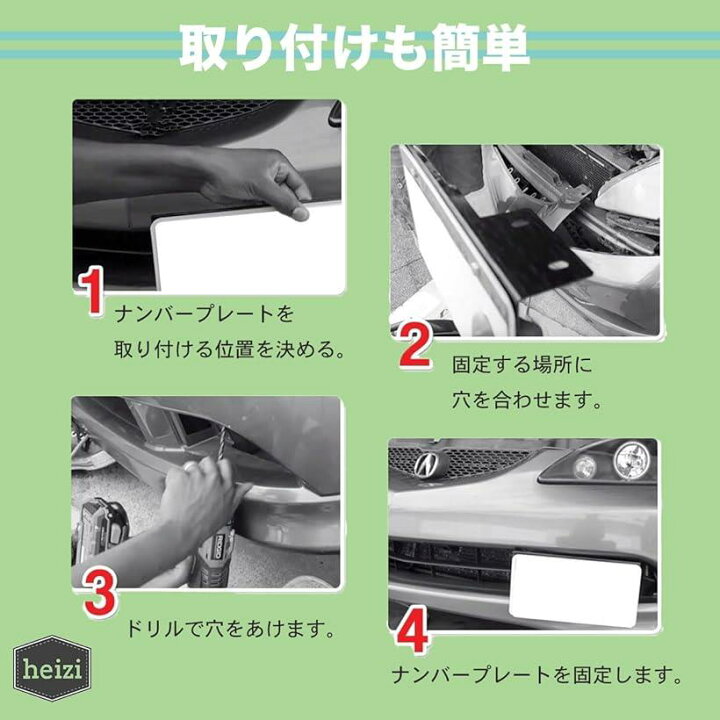 取り付けも簡単

1
ナンバープレートを
取り付ける位置を決める。

2
固定する場所に
穴を合わせます。

3
ドリルで穴をあけます。

4
ナンバープレートを固定します。

heizi