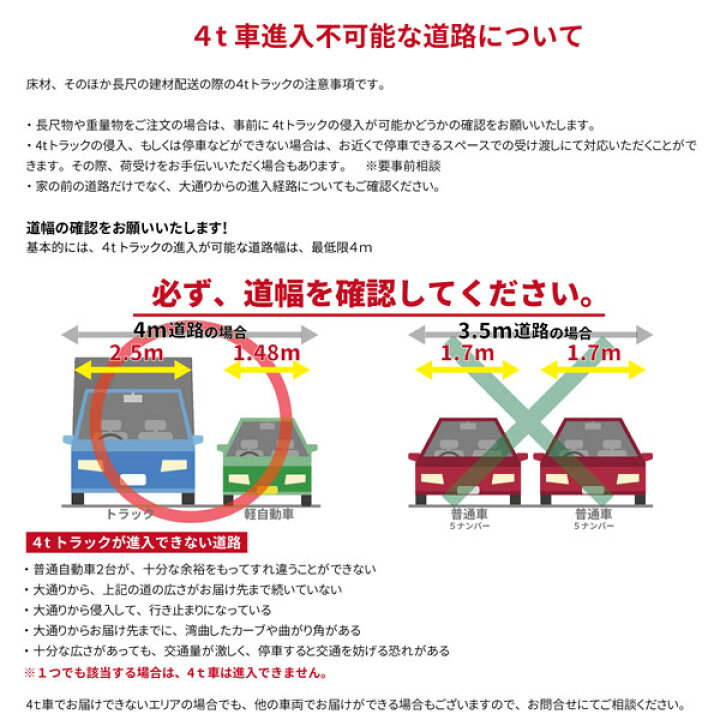 4ｔ車進入不可能な道路について

床材、そのほか長尺の建材配送の際の4tトラックの注意事項です。

・長尺物や重量物をご注文の場合は、事前に 4tトラックの侵入が可能かどうかの確認をお願いいたします。
・4tトラックの侵入、もしくは停車などができない場合は、お近くで停車できるスペースでの受け渡しにて対応いただくことができます。その際、荷受けをお手伝いいただく場合もあります。　※要事前相談
・家の前の道路だけでなく、大通りからの進入経路についてもご確認ください。

道幅の確認をお願いいたします!
基本的には、4ｔトラックの進入が可能な道路幅は、最低限4ｍ

必ず、道幅を確認してください。

4m道路の場合
2.5m
1.48m
トラック
軽自動車

3.5m道路の場合
1.7m
1.7m
普通車
5ナンバー
普通車
5ナンバー

4ｔトラックが進入できない道路
・普通自動車2台が、十分な余裕をもってすれ違うことができない
・大通りから、上記の道の広さがお届け先まで続いていない
・大通りから侵入して、行き止まりになっている
・大通りからお届け先までに、湾曲したカーブや曲がり角がある
・十分な広さがあっても、交通量が激しく、停車すると交通を妨げる恐れがある
※１つでも該当する場合は、４ｔ車は進入できません。

4t車でお届けできないエリアの場合でも、他の車両でお届けができる場合もございますので、お問合せにてご相談ください。