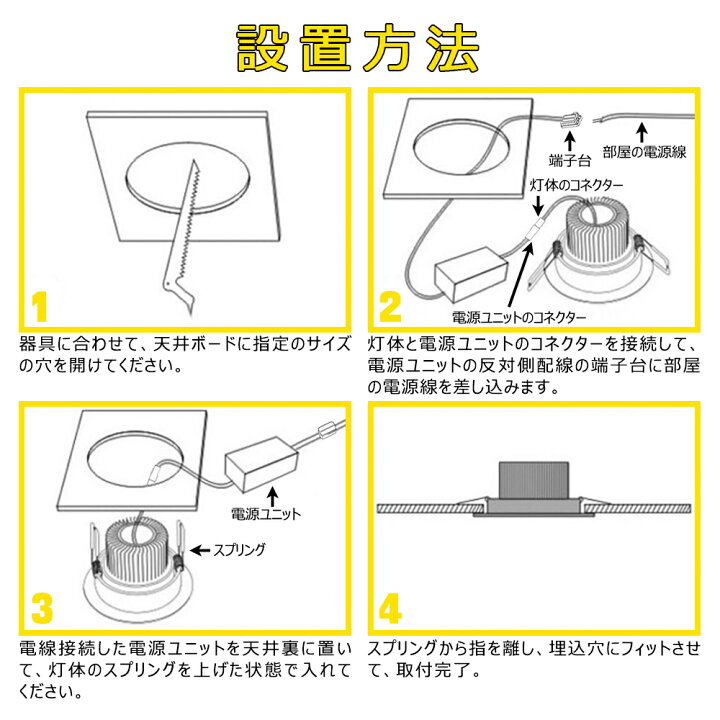 設置方法

1

器具に合わせて、天井ボードに指定のサイズの穴を開けてください。

端子台
部屋の電源線
灯体のコネクター
電源ユニットのコネクター

2

灯体と電源ユニットのコネクターを接続して、電源ユニットの反対側配線の端子台に部屋の電源線を差し込みます。

電源ユニット
スプリング

3

電線接続した電源ユニットを天井裏に置いて、灯体のスプリングを上げた状態で入れてください。

4

スプリングから指を離し、埋込穴にフィットさせて、取付完了。