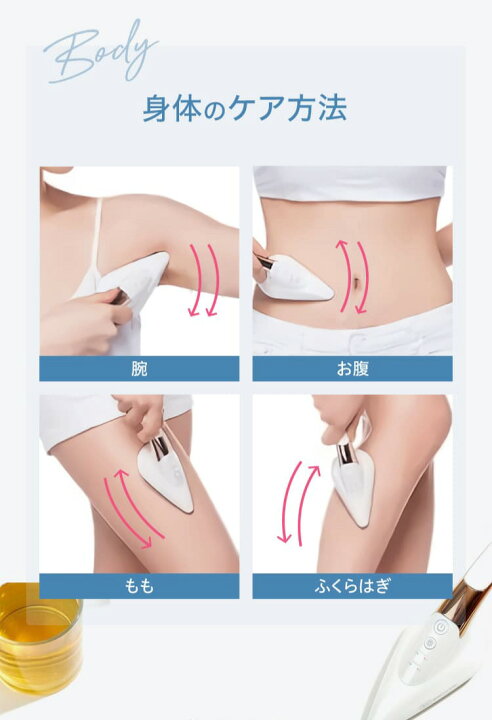 Body

身体のケア方法

腕

お腹

もも

ふくらはぎ