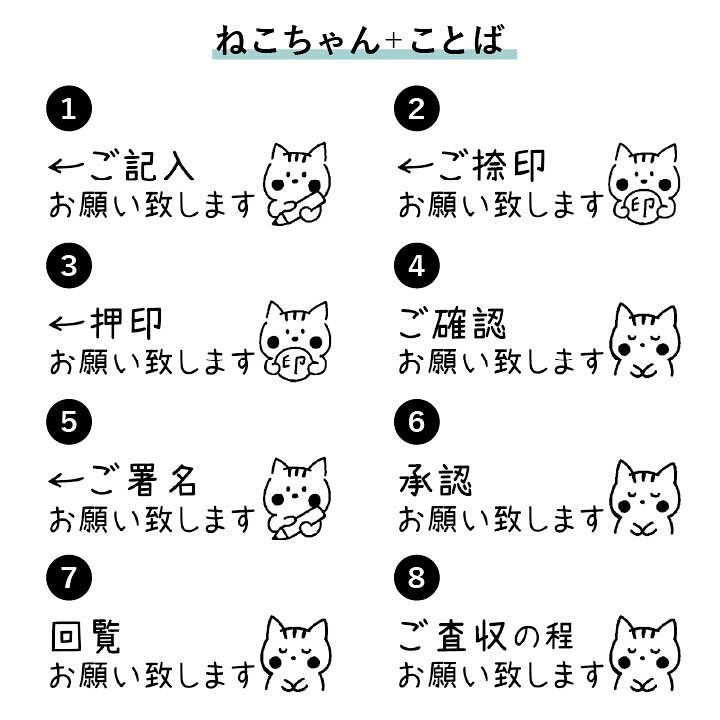 ねこちゃん+ことば

1
←ご記入
お願い致します

2
←ご捺印
お願い致します
印

3
←押印
お願い致します
印

4
ご確認
お願い致します

5
←ご署名
お願い致します

6
承認
お願い致します

7
回覧
お願い致します

8
ご査収の程
お願い致します