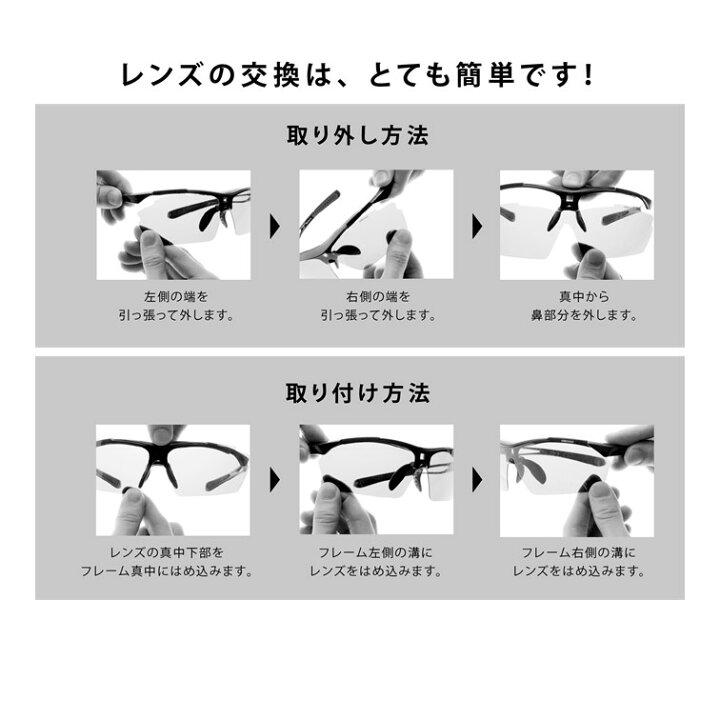 レンズの交換は、とても簡単です!

取り外し方法

左側の端を
引っ張って外します。

右側の端を
引っ張って外します。

真中から
鼻部分を外します。

取り付け方法

レンズの真中下部を
フレーム真中にはめ込みます。

フレーム左側の溝に
レンズをはめ込みます。

フレーム右側の溝に
レンズをはめ込みます。