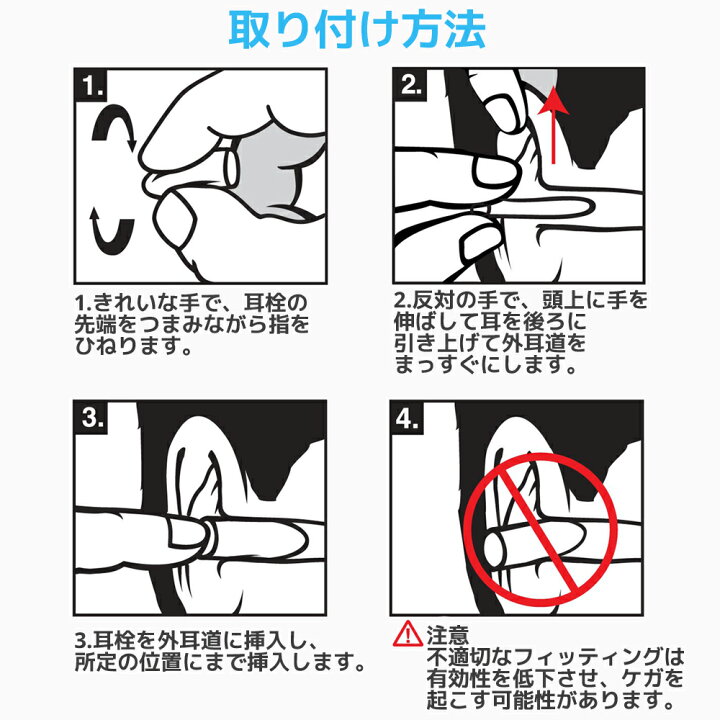 取り付け方法

1.

1.きれいな手で、耳栓の先端をつまみながら指をひねります。

2.

2.反対の手で、頭上に手を伸ばして耳を後ろに引き上げて外耳道をまっすぐにします。

3.

3.耳栓を外耳道に挿入し、所定の位置にまで挿入します。

4.

注意
不適切なフィッティングは有効性を低下させ、ケガを起こす可能性があります。