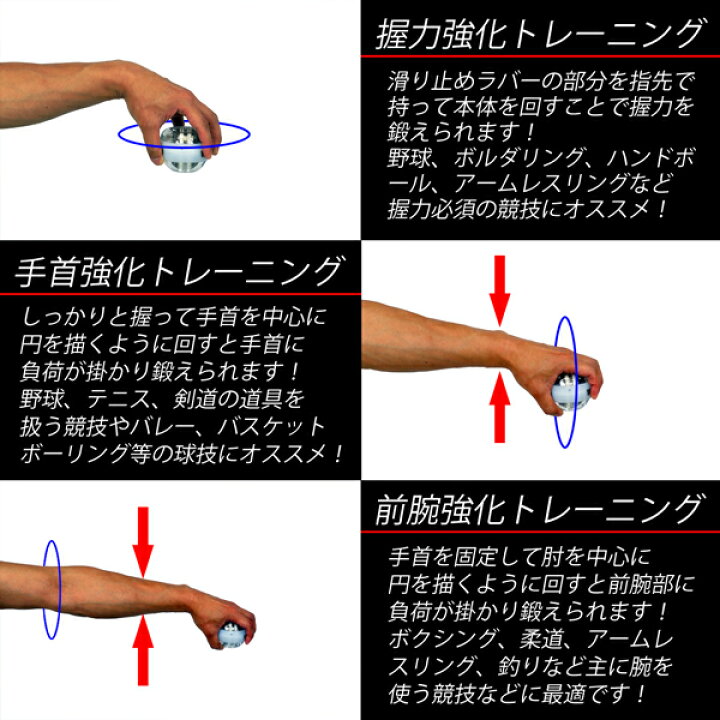 握力強化トレーニング

滑り止めラバーの部分を指先で持って本体を回すことで握力を鍛えられます！
野球、ボルダリング、ハンドボール、アームレスリングなど握力必須の競技にオススメ！

手首強化トレーニング

しっかりと握って手首を中心に円を描くように回すと手首に負荷が掛かり鍛えられます！
野球、テニス、剣道の道具を扱う競技やバレー、バスケットボーリング等の球技にオススメ！

前腕強化トレーニング

手首を固定して肘を中心に円を描くように回すと前腕部に負荷が掛かり鍛えられます！
ボクシング、柔道、アームレスリング、釣りなど主に腕を使う競技などに最適です！