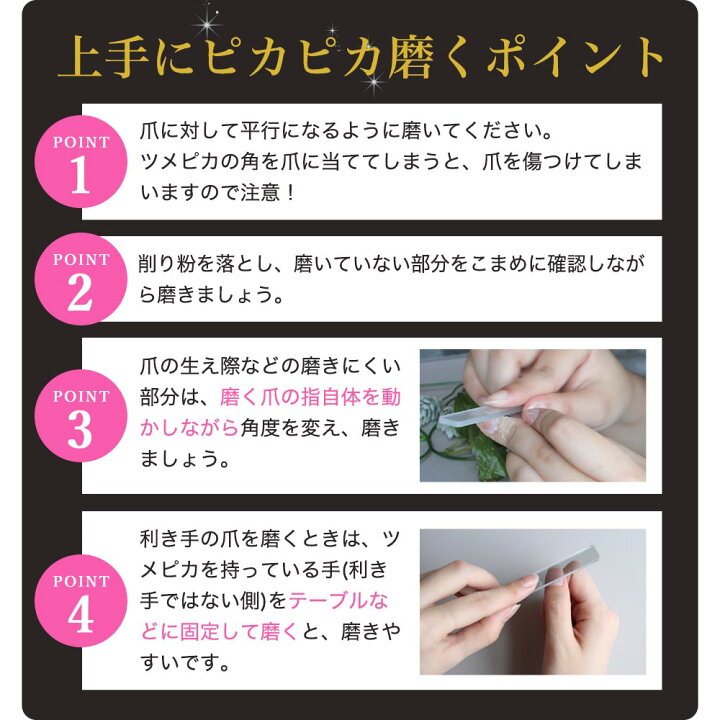 上手にピカピカ磨くポイント

POINT 1
爪に対して平行になるように磨いてください。
ツメピカの角を爪に当ててしまうと、爪を傷つけてしまいますので注意！

POINT 2
削り粉を落とし、磨いていない部分をこまめに確認しながら磨きましょう。

POINT 3
爪の生え際などの磨きにくい部分は、磨く爪の指自体を動かしながら角度を変え、磨きましょう。

POINT 4
利き手の爪を磨くときは、ツメピカを持っている手(利き手ではない側)をテーブルなどに固定して磨くと、磨きやすいです。