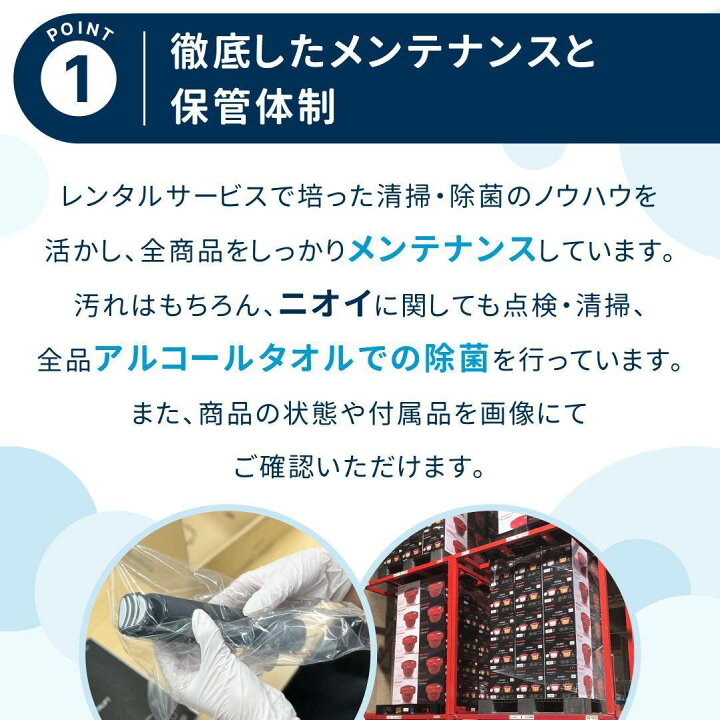 POINT 1

徹底したメンテナンスと保管体制

レンタルサービスで培った清掃・除菌のノウハウを活かし、全商品をしっかりメンテナンスしています。汚れはもちろん、ニオイに関しても点検・清掃、全品アルコールタオルでの除菌を行っています。また、商品の状態や付属品を画像にてご確認いただけます。