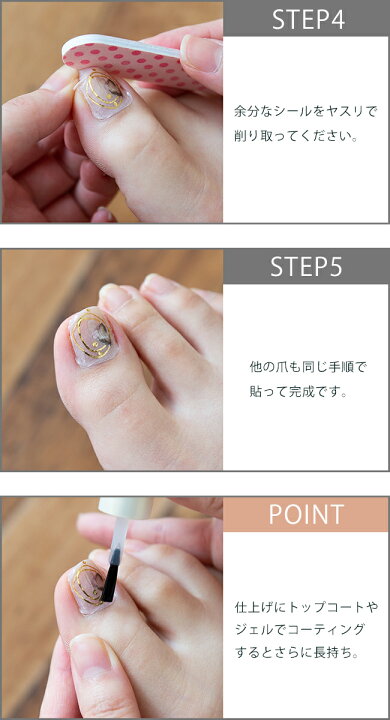 STEP4

余分なシールをヤスリで削り取ってください。

STEP5

他の爪も同じ手順で貼って完成です。

POINT

仕上げにトップコートやジェルでコーティングするとさらに長持ち。