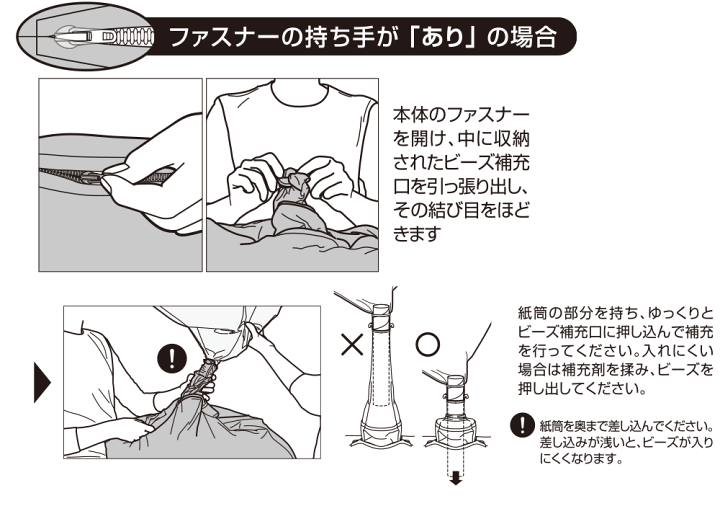 ファスナーの持ち手が「あり」の場合

本体のファスナーを開け、中に収納されたビーズ補充口を引っ張り出し、その結び目をほどきます

×

○

紙筒の部分を持ち、ゆっくりとビーズ補充口に押し込んで補充を行ってください。入れにくい場合は補充剤を揉み、ビーズを押し出してください。

紙筒を奥まで差し込んでください。差し込みが浅いと、ビーズが入りにくくなります。