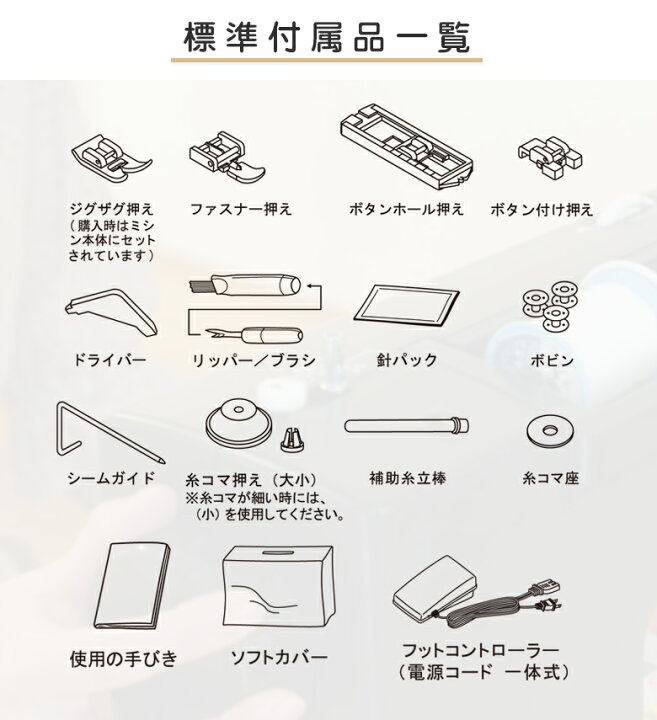 標準付属品一覧

ジグザグ押え
（購入時はミシン本体にセットされています）

ファスナー押え

ボタンホール押え

ボタン付け押え

ドライバー

リッパー／ブラシ

針パック

ボビン

シームガイド

糸コマ押え（大小）
※糸コマが細い時には、（小）を使用してください。

補助糸立棒

糸コマ座

使用の手びき

ソフトカバー

フットコントローラー
（電源コード 一体式）