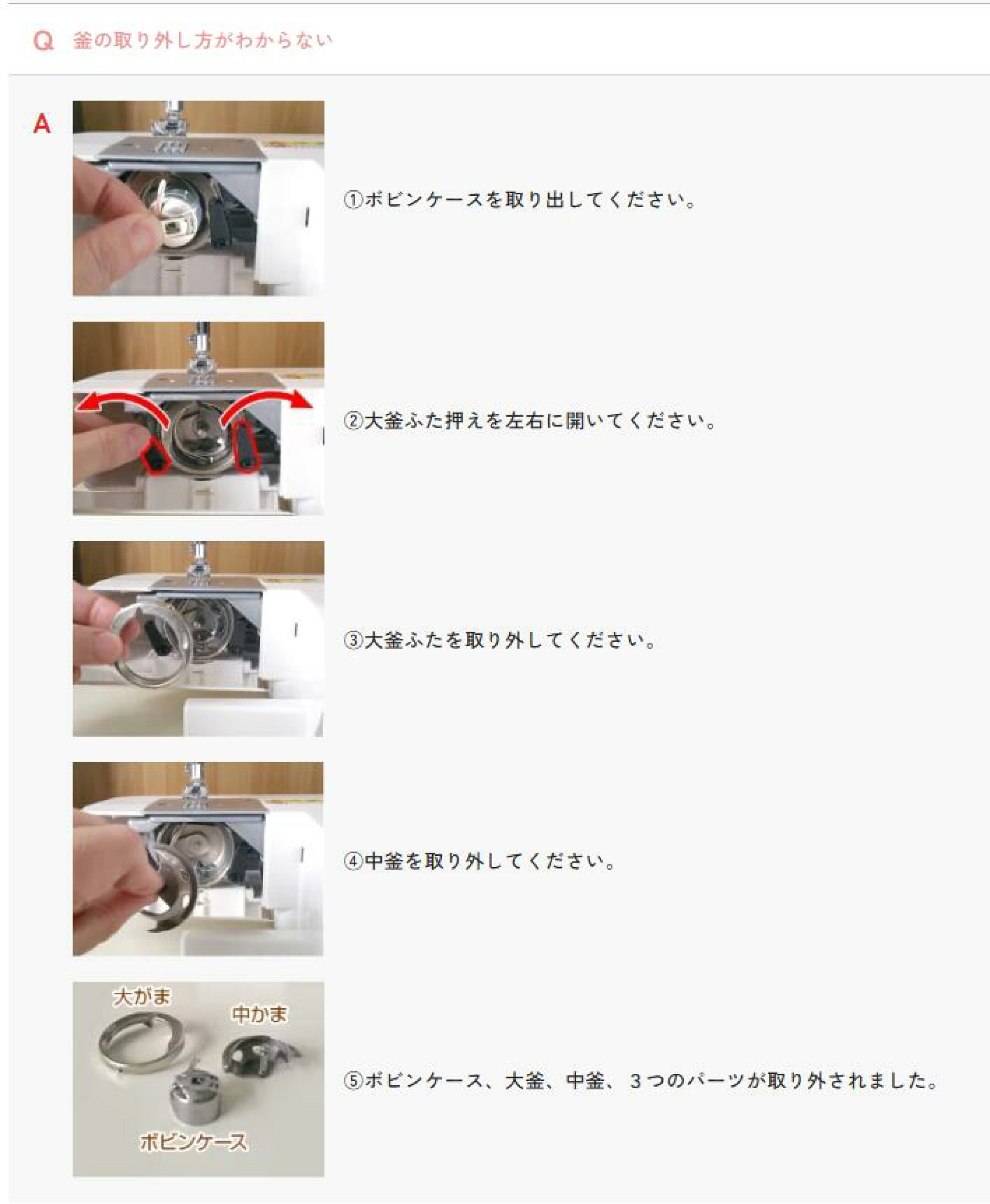 Q 釜の取り外し方がわからない

A

①ボビンケースを取り出してください。

②大釜ふた押えを左右に開いてください。

③大釜ふたを取り外してください。

④中釜を取り外してください。

大がま
中かま
ボビンケース

⑤ボビンケース、大釜、中釜、３つのパーツが取り外されました。