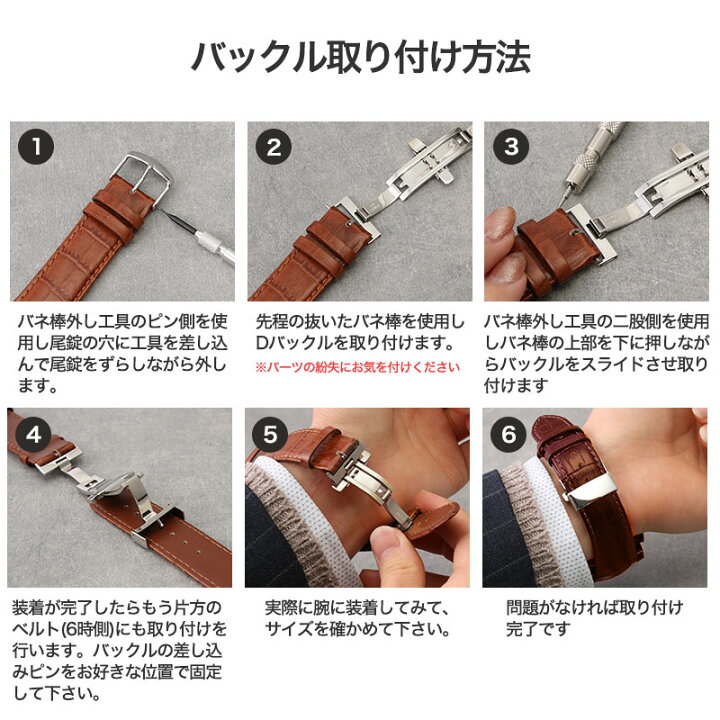 バックル取り付け方法

1

バネ棒外し工具のピン側を使用し尾錠の穴に工具を差し込んで尾錠をずらしながら外します。

2

先程の抜いたバネ棒を使用しDバックルを取り付けます。
※パーツの紛失にお気を付けください

3

バネ棒外し工具の二股側を使用しバネ棒の上部を下に押しながらバックルをスライドさせ取り付けます

4

装着が完了したらもう片方のベルト(6時側)にも取り付けを行います。バックルの差し込みピンをお好きな位置で固定して下さい。

5

実際に腕に装着してみて、サイズを確かめて下さい。

6

問題がなければ取り付け完了です