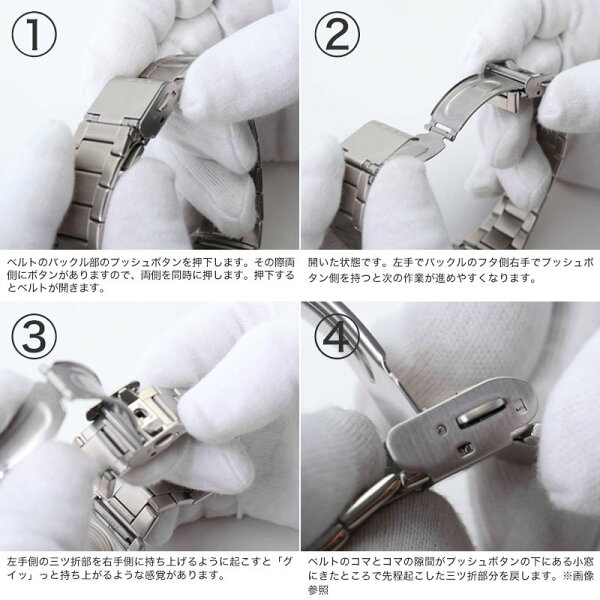 ①

ベルトのバックル部のプッシュボタンを押下します。その際両側にボタンがありますので、両側を同時に押します。押下するとベルトが開きます。

②

開いた状態です。左手でバックルのフタ側右手でプッシュボタン側を持つと次の作業が進めやすくなります。

③

左手側の三ツ折部を右手側に持ち上げるように起こすと「グイッ」っと持ち上がるような感覚があります。

④

ベルトのコマとコマの隙間がプッシュボタンの下にある小窓にきたところで先程起こした三ツ折部分を戻します。※画像参照