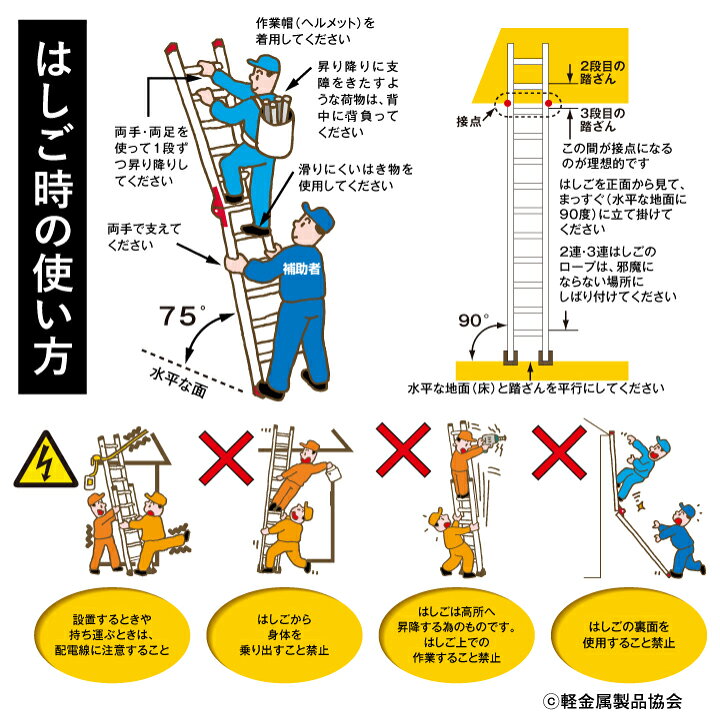 はしご時の使い方

作業帽(ヘルメット)を着用してください

昇り降りに支障をきたすような荷物は、背中に背負ってください

両手・両足を使って1段ずつ昇り降りしてください

滑りにくいはき物を使用してください

両手で支えてください

補助者

75°

水平な面

2段目の踏ざん

接点

3段目の踏ざん

この間が接点になるのが理想的です

はしごを正面から見て、まっすぐ(水平な地面に90度)に立て掛けてください

2連・3連はしごのロープは、邪魔にならない場所にしばり付けてください

90°

水平な地面(床)と踏ざんを平行にしてください

設置するときや持ち運ぶときは、配電線に注意すること

はしごから身体を乗り出すこと禁止

はしごは高所へ昇降する為のものです。はしご上での作業すること禁止

はしごの裏面を使用すること禁止

©軽金属製品協会