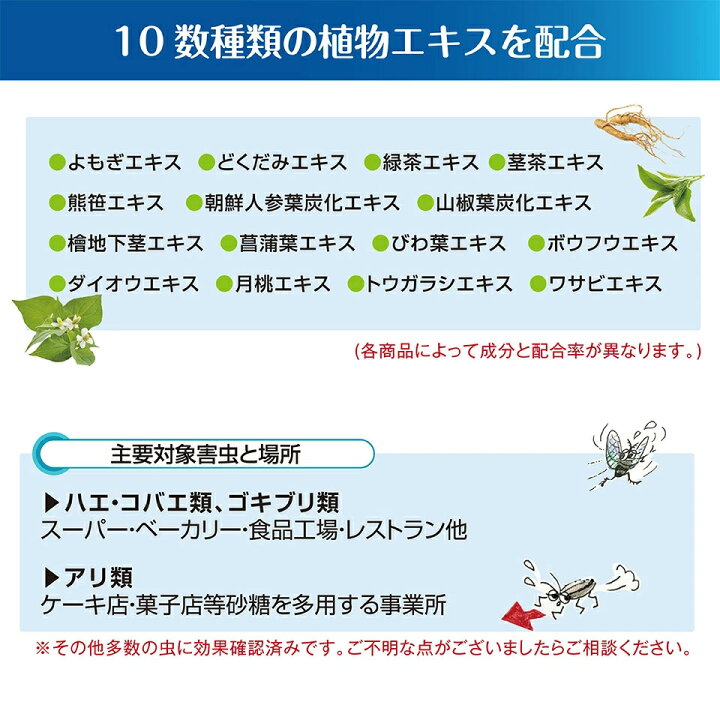 10 数種類の植物エキスを配合

●よもぎエキス ●どくだみエキス ●緑茶エキス ●茎茶エキス
●熊笹エキス ●朝鮮人参葉炭化エキス ●山椒葉炭化エキス
●檜地下茎エキス ●菖蒲葉エキス ●びわ葉エキス ●ボウフウエキス
●ダイオウエキス ●月桃エキス ●トウガラシエキス ●ワサビエキス

(各商品によって成分と配合率が異なります。)

主要対象害虫と場所

▶ハエ・コバエ類、ゴキブリ類
スーパー・ベーカリー・食品工場・レストラン他

▶アリ類
ケーキ店・菓子店等砂糖を多用する事業所

※その他多数の虫に効果確認済みです。ご不明な点がございましたらご相談ください。