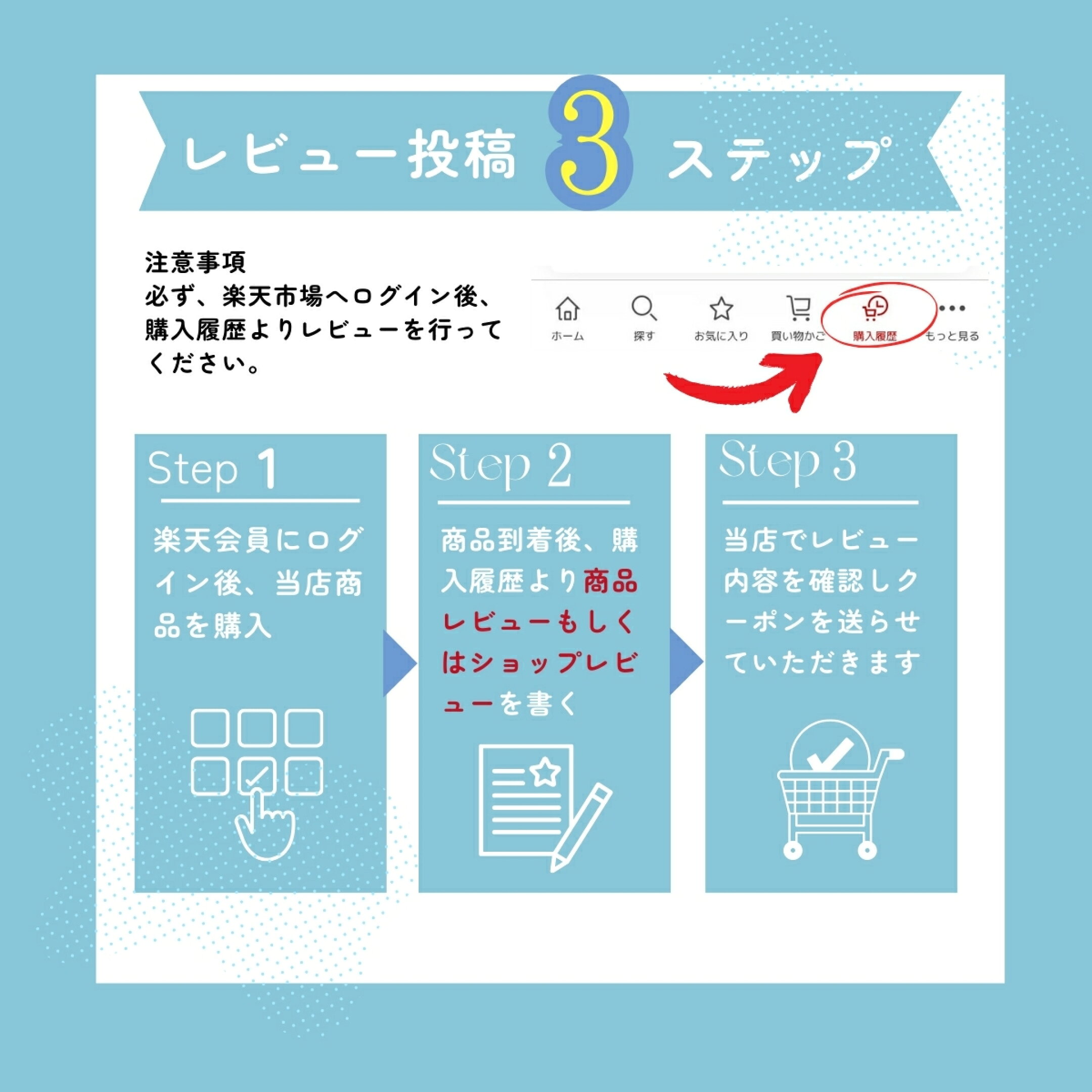 レビュー投稿 3 ステップ

注意事項
必ず、楽天市場へログイン後、購入履歴よりレビューを行ってください。

ホーム 探す お気に入り 買い物かご 購入履歴 もっと見る

Step 1
楽天会員にログイン後、当店商品を購入

Step 2
商品到着後、購入履歴より商品レビューもしくはショップレビューを書く

Step 3
当店でレビュー内容を確認しクーポンを送らせていただきます