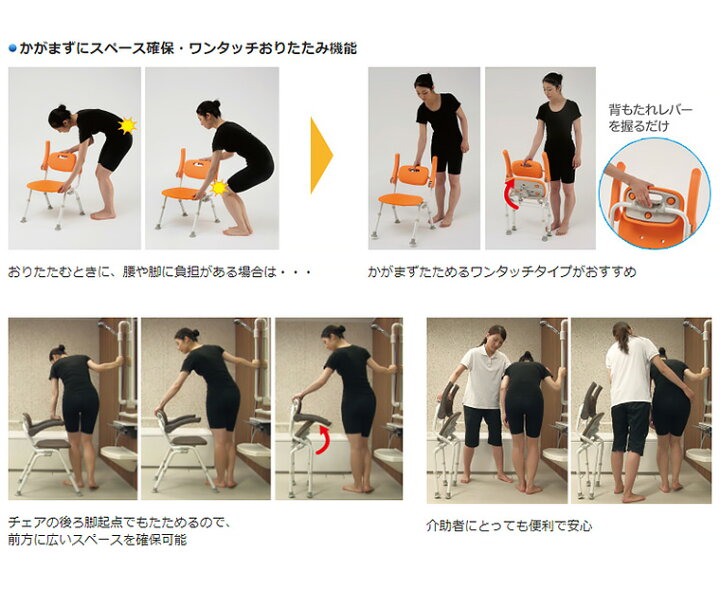 かがまずにスペース確保・ワンタッチおりたたみ機能

背もたれレバーを握るだけ

おりたたむときに、腰や脚に負担がある場合は・・・

かがまずたためるワンタッチタイプがおすすめ

チェアの後ろ脚起点でもたためるので、前方に広いスペースを確保可能

介助者にとっても便利で安心