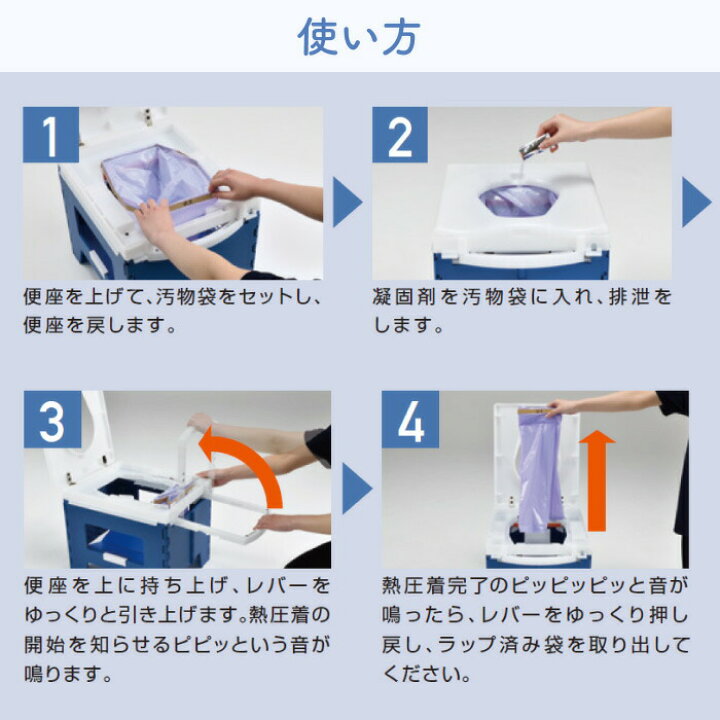 使い方

1

便座を上げて、汚物袋をセットし、便座を戻します。

2

凝固剤を汚物袋に入れ、排泄をします。

3

便座を上に持ち上げ、レバーをゆっくりと引き上げます。熱圧着の開始を知らせるピピッという音が鳴ります。

4

熱圧着完了のピッピッピッと音が鳴ったら、レバーをゆっくり押し戻し、ラップ済み袋を取り出してください。