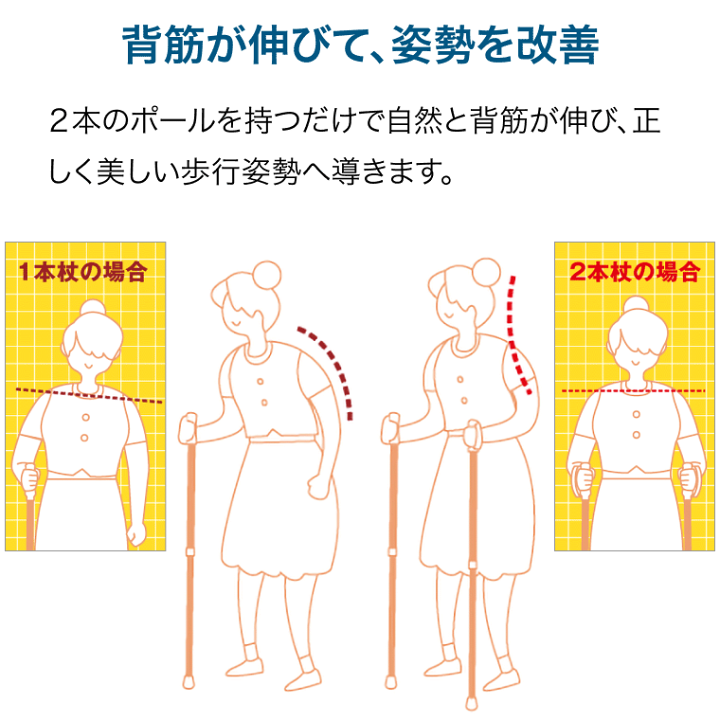 背筋が伸びて、姿勢を改善

２本のポールを持つだけで自然と背筋が伸び、正しく美しい歩行姿勢へ導きます。

1本杖の場合

2本杖の場合