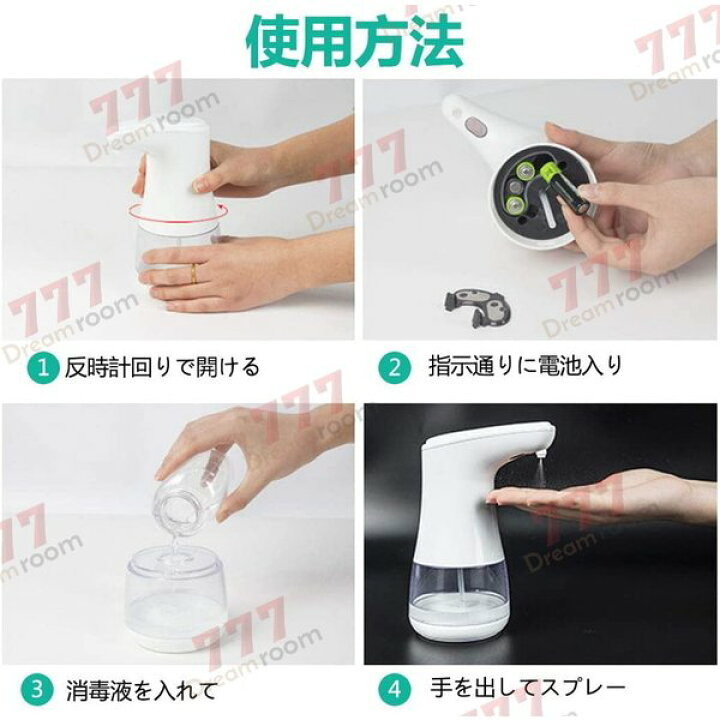 使用方法

777 Dreamroom

1 反時計回りで開ける

2 指示通りに電池入り

3 消毒液を入れて

4 手を出してスプレー