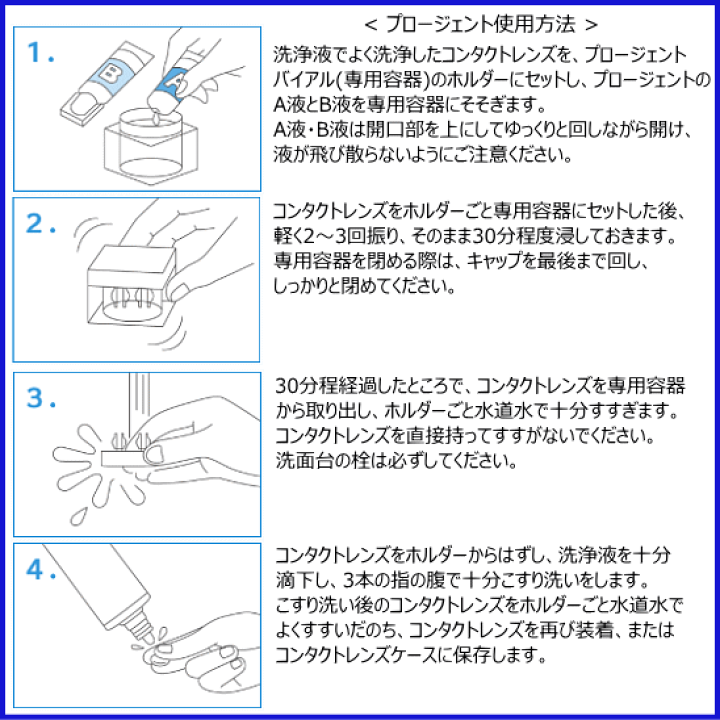 < プロージェント使用方法 >

1.

B A

洗浄液でよく洗浄したコンタクトレンズを、プロージェントバイアル(専用容器)のホルダーにセットし、プロージェントのA液とB液を専用容器にそそぎます。
A液・B液は開口部を上にしてゆっくりと回しながら開け、液が飛び散らないようにご注意ください。

2.

コンタクトレンズをホルダーごと専用容器にセットした後、軽く2～3回振り、そのまま30分程度浸しておきます。
専用容器を閉める際は、キャップを最後まで回し、しっかりと閉めてください。

3.

30分程経過したところで、コンタクトレンズを専用容器から取り出し、ホルダーごと水道水で十分すすぎます。
コンタクトレンズを直接持ってすすがないでください。
洗面台の栓は必ずしてください。

4.

コンタクトレンズをホルダーからはずし、洗浄液を十分滴下し、3本の指の腹で十分こすり洗いをします。
こすり洗い後のコンタクトレンズをホルダーごと水道水でよくすすいだのち、コンタクトレンズを再び装着、またはコンタクトレンズケースに保存します。