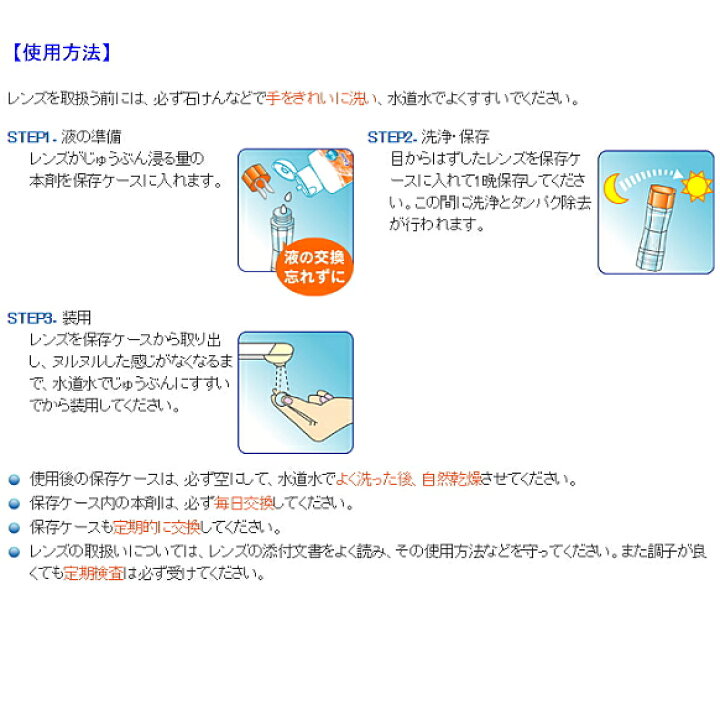 【使用方法】

レンズを取扱う前には、必ず石けんなどで手をきれいに洗い、水道水でよくすすいでください。

STEP1. 液の準備
レンズがじゅうぶん浸る量の本剤を保存ケースに入れます。

液の交換忘れずに

STEP2. 洗浄・保存
目からはずしたレンズを保存ケースに入れて1晩保存してください。この間に洗浄とタンパク除去が行われます。

STEP3. 装用
レンズを保存ケースから取り出し、ヌルヌルした感じがなくなるまで、水道水でじゅうぶんにすすいでから装用してください。

使用後の保存ケースは、必ず空にして、水道水でよく洗った後、自然乾燥させてください。

保存ケース内の本剤は、必ず毎日交換してください。

保存ケースも定期的に交換してください。

レンズの取扱いについては、レンズの添付文書をよく読み、その使用方法などを守ってください。また調子が良くても定期検査は必ず受けてください。