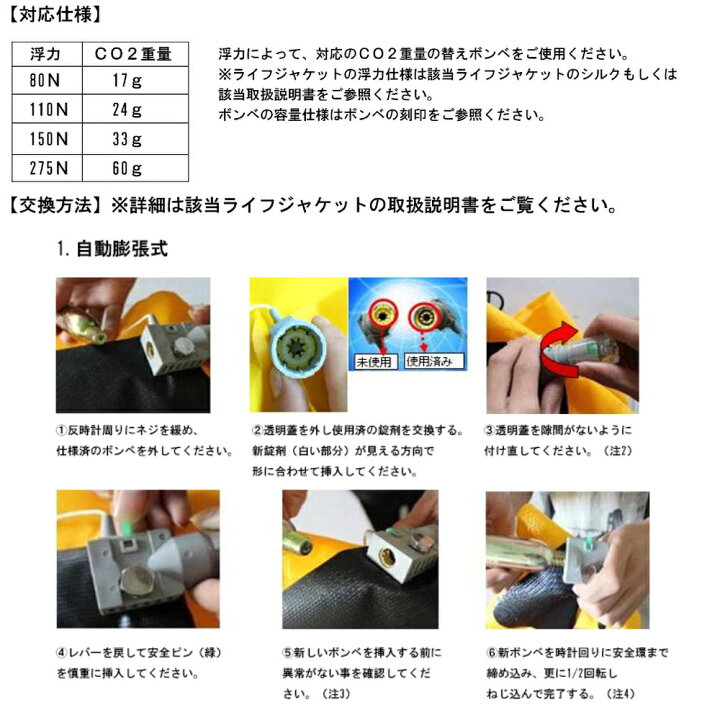 【対応仕様】

| 浮力 | CO2重量 |
|---|---|
| 80N | 17g |
| 110N | 24g |
| 150N | 33g |
| 275N | 60g |

浮力によって、対応のCO2重量の替えボンベをご使用ください。
※ライフジャケットの浮力仕様は該当ライフジャケットのシルクもしくは該当取扱説明書をご参照ください。
ボンベの容量仕様はボンベの刻印をご参照ください。

【交換方法】※詳細は該当ライフジャケットの取扱説明書をご覧ください。

1. 自動膨張式

未使用 使用済み

①反時計周りにネジを緩め、仕様済のボンベを外してください。

②透明蓋を外し使用済の錠剤を交換する。新錠剤（白い部分）が見える方向で形に合わせて挿入してください。

③透明蓋を隙間がないように付け直してください。（注2）

④レバーを戻して安全ピン（緑）を慎重に挿入してください。

⑤新しいボンベを挿入する前に異常がない事を確認してください。（注3）

⑥新ボンベを時計回りに安全環まで締め込み、更に1/2回転しねじ込んで完了する。（注4）