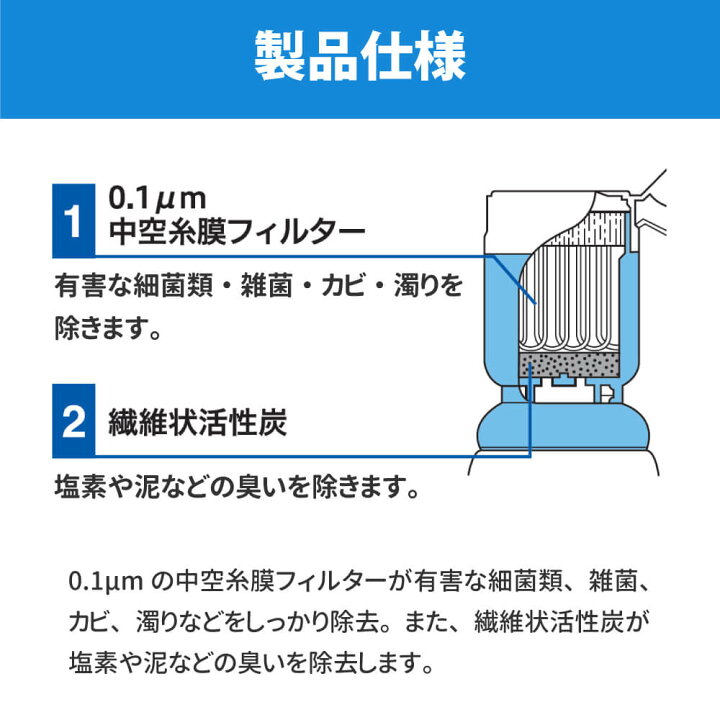 製品仕様

1 0.1μm
中空糸膜フィルター

有害な細菌類・雑菌・カビ・濁りを除きます。

2 繊維状活性炭

塩素や泥などの臭いを除きます。

0.1μm の中空糸膜フィルターが有害な細菌類、雑菌、カビ、濁りなどをしっかり除去。また、繊維状活性炭が塩素や泥などの臭いを除去します。