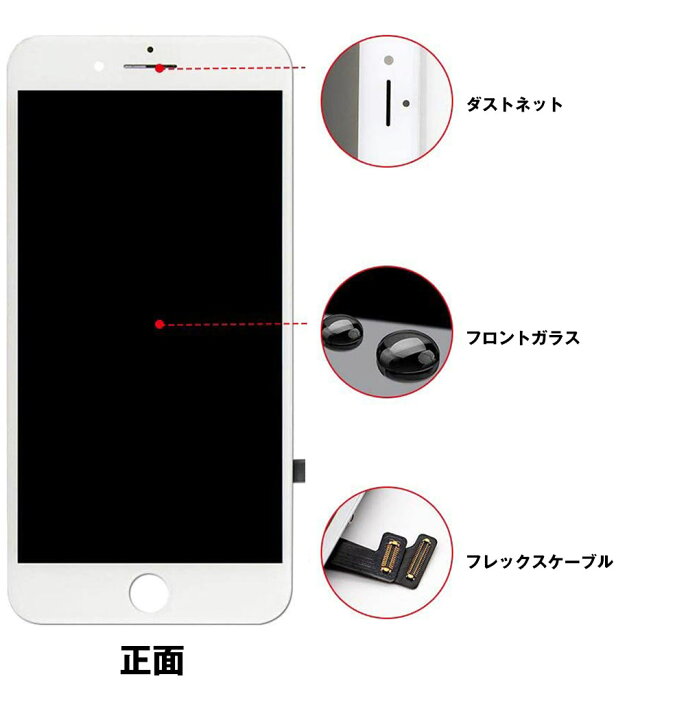 ダストネット

フロントガラス

フレックスケーブル

正面