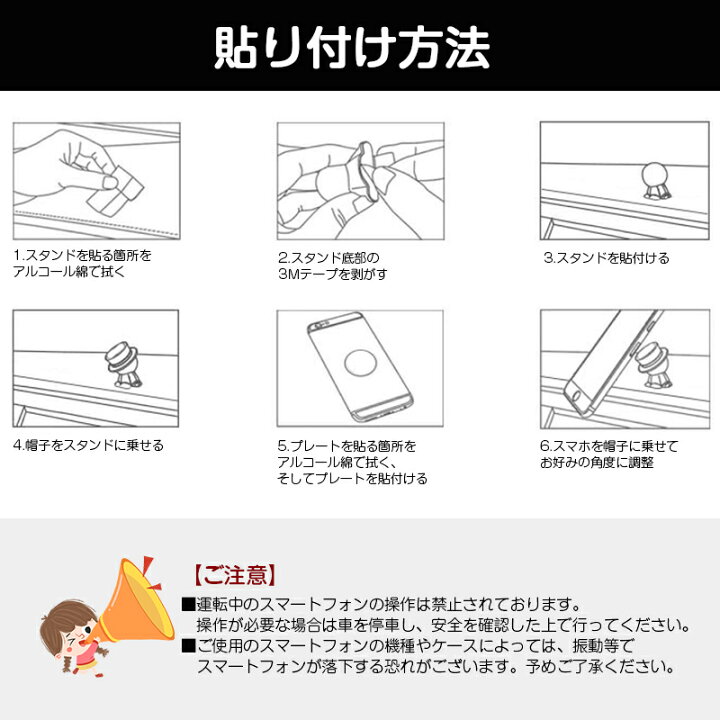 貼り付け方法

1.スタンドを貼る箇所をアルコール綿で拭く

2.スタンド底部の3Mテープを剥がす

3.スタンドを貼付ける

4.帽子をスタンドに乗せる

5.プレートを貼る箇所をアルコール綿で拭く、そしてプレートを貼付ける

6.スマホを帽子に乗せてお好みの角度に調整

【ご注意】

■運転中のスマートフォンの操作は禁止されております。操作が必要な場合は車を停車し、安全を確認した上で行ってください。

■ご使用のスマートフォンの機種やケースによっては、振動等でスマートフォンが落下する恐れがございます。予めご了承ください。