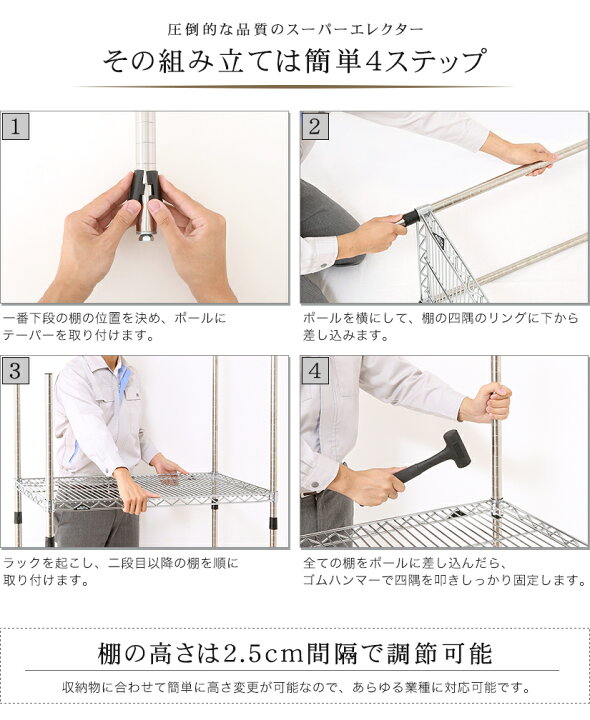 圧倒的な品質のスーパーエレクター

その組み立ては簡単4ステップ

1

一番下段の棚の位置を決め、ポールにテーパーを取り付けます。

2

ポールを横にして、棚の四隅のリングに下から差し込みます。

3

ラックを起こし、二段目以降の棚を順に取り付けます。

4

全ての棚をポールに差し込んだら、ゴムハンマーで四隅を叩きしっかり固定します。

棚の高さは2.5cm間隔で調節可能

収納物に合わせて簡単に高さ変更が可能なので、あらゆる業種に対応可能です。