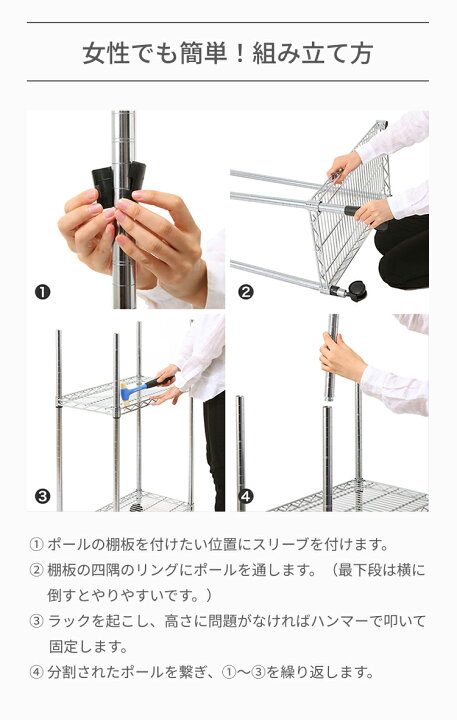 女性でも簡単！組み立て方

❶

❷

❸

❹

① ポールの棚板を付けたい位置にスリーブを付けます。

② 棚板の四隅のリングにポールを通します。（最下段は横に倒すとやりやすいです。）

③ ラックを起こし、高さに問題がなければハンマーで叩いて固定します。

④ 分割されたポールを繋ぎ、①〜③を繰り返します。