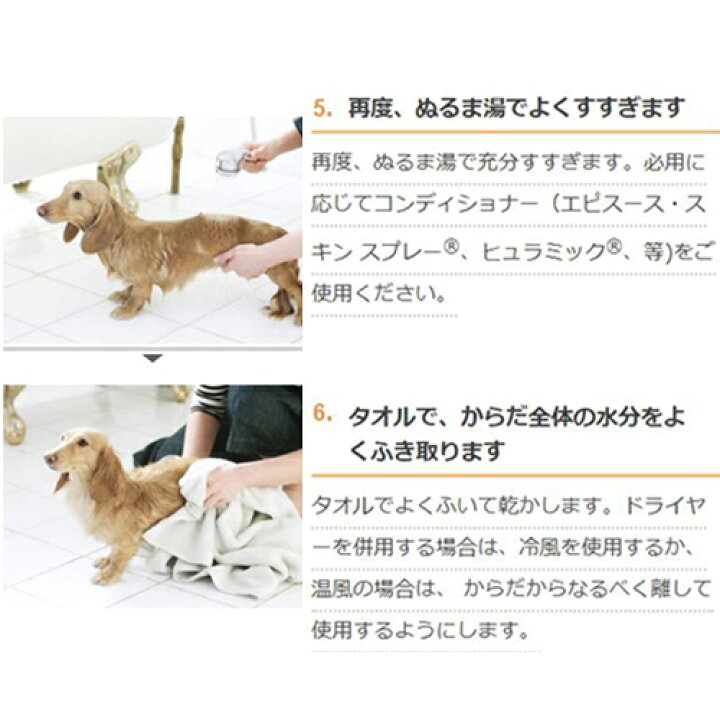 5. 再度、ぬるま湯でよくすすぎます

再度、ぬるま湯で充分すすぎます。必用に応じてコンディショナー（エピスース・スキン スプレー®、ヒュラミック®、等)をご使用ください。

6. タオルで、からだ全体の水分をよくふき取ります

タオルでよくふいて乾かします。ドライヤーを併用する場合は、冷風を使用するか、温風の場合は、 からだからなるべく離して使用するようにします。