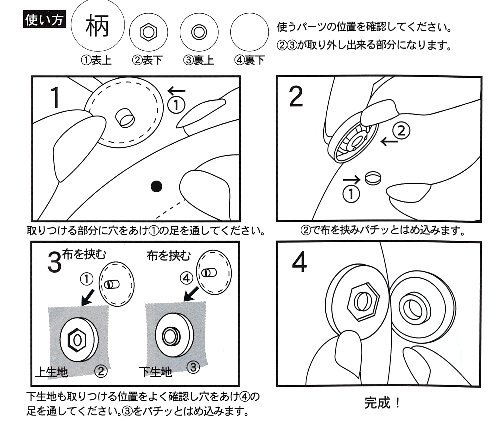 使い方

柄

①表上　②表下　③裏上　④裏下

使うパーツの位置を確認してください。
②③が取り外し出来る部分になります。

1

①

取りつける部分に穴をあけ①の足を通してください。

2

②

①

②で布を挟みパチッとはめ込みます。

3

布を挟む

①

上生地　②

布を挟む

④

下生地　③

下生地も取りつける位置をよく確認し穴をあけ④の足を通してください。③をパチッとはめ込みます。

4

完成！