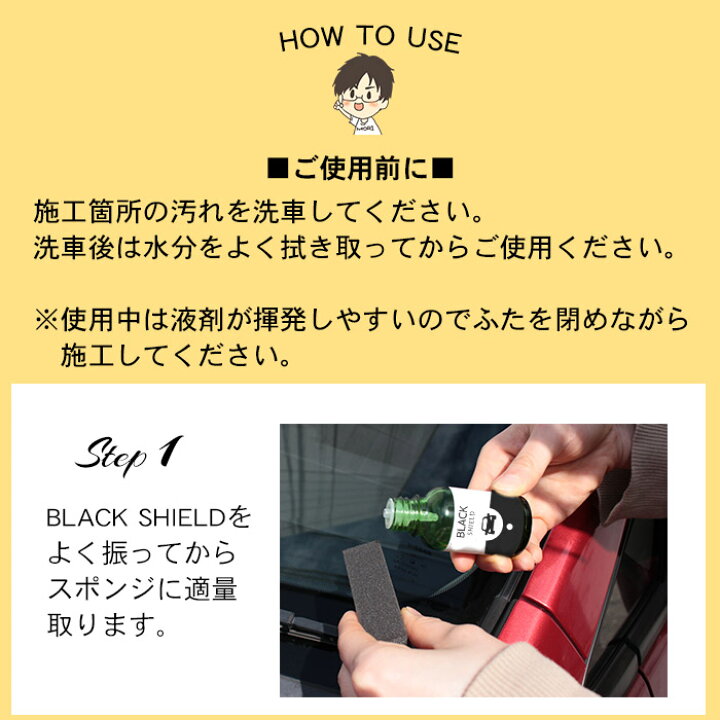 HOW TO USE

■ご使用前に■

施工箇所の汚れを洗車してください。
洗車後は水分をよく拭き取ってからご使用ください。

※使用中は液剤が揮発しやすいのでふたを閉めながら施工してください。

Step 1

BLACK SHIELDをよく振ってからスポンジに適量取ります。

BLACK SHIELD