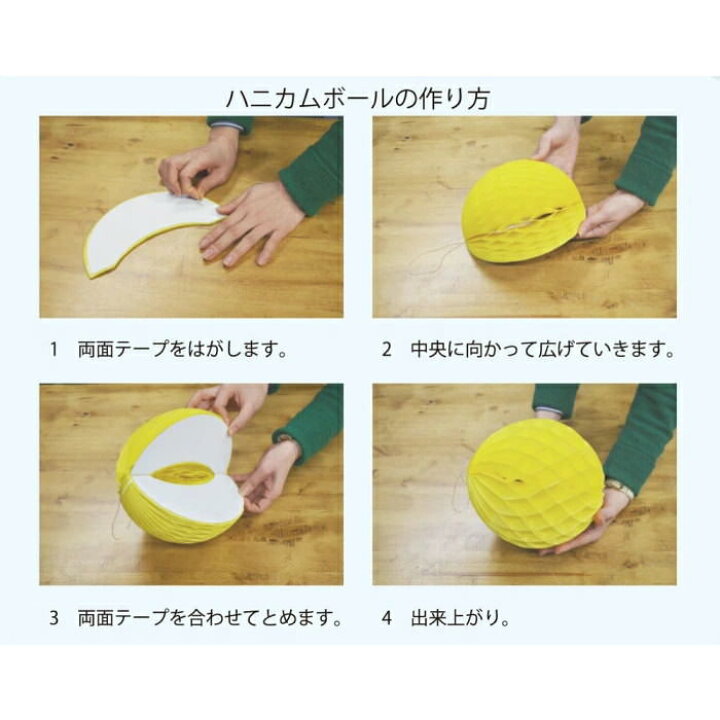 ハニカムボールの作り方

1　両面テープをはがします。

2　中央に向かって広げていきます。

3　両面テープを合わせてとめます。

4　出来上がり。