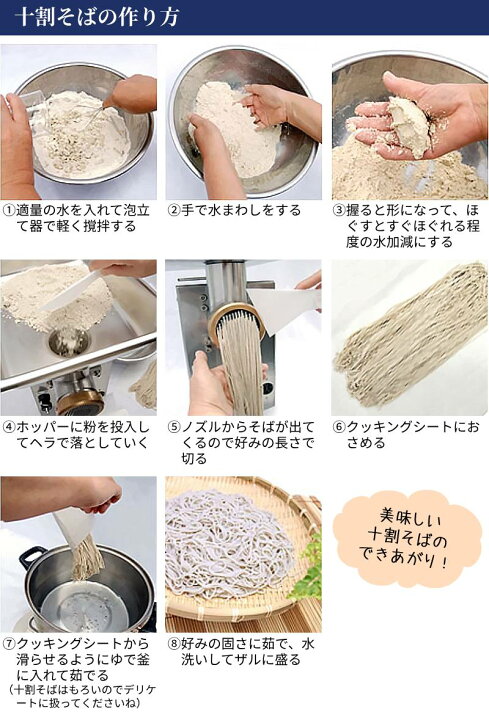 十割そばの作り方

①適量の水を入れて泡立て器で軽く撹拌する

②手で水まわしをする

③握ると形になって、ほぐすとすぐほぐれる程度の水加減にする

④ホッパーに粉を投入してヘラで落としていく

⑤ノズルからそばが出てくるので好みの長さで切る

⑥クッキングシートにおさめる

⑦クッキングシートから滑らせるようにゆで釜に入れて茹でる
(十割そばはもろいのでデリケートに扱ってくださいね)

⑧好みの固さに茹で、水洗いしてザルに盛る

美味しい
十割そばの
できあがり！