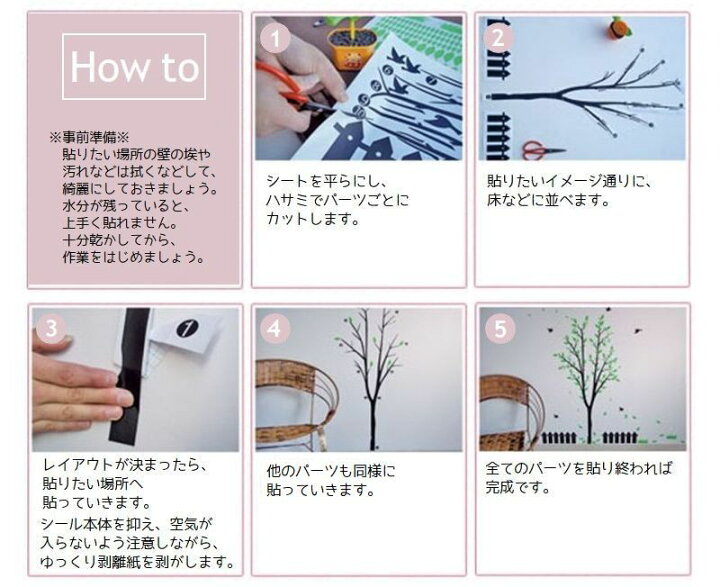 How to

※事前準備※
貼りたい場所の壁の埃や汚れなどは拭くなどして、綺麗にしておきましょう。水分が残っていると、上手く貼れません。十分乾かしてから、作業をはじめましょう。

1

シートを平らにし、ハサミでパーツごとにカットします。

2

貼りたいイメージ通りに、床などに並べます。

3

1

レイアウトが決まったら、貼りたい場所へ貼っていきます。
シール本体を抑え、空気が入らないよう注意しながら、ゆっくり剥離紙を剥がします。

4

他のパーツも同様に貼っていきます。

5

全てのパーツを貼り終われば完成です。