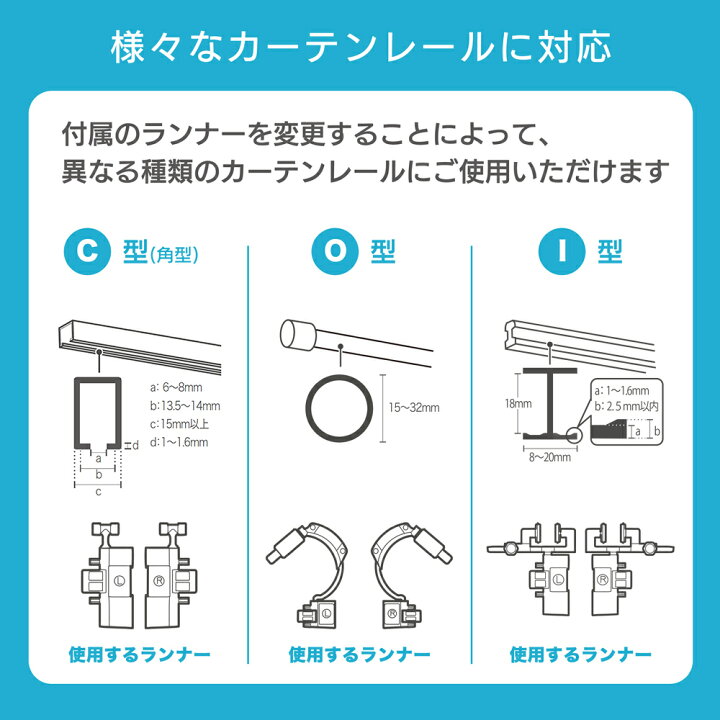 様々なカーテンレールに対応

付属のランナーを変更することによって、
異なる種類のカーテンレールにご使用いただけます

C 型(角型)

a: 6~8mm
b: 13.5~14mm
c: 15mm以上
d: 1~1.6mm

d
a
b
c

L R

使用するランナー

O 型

15~32mm

L R

使用するランナー

I 型

18mm
a: 1~1.6mm
b: 2.5mm以内
a
b
8~20mm

L R

使用するランナー