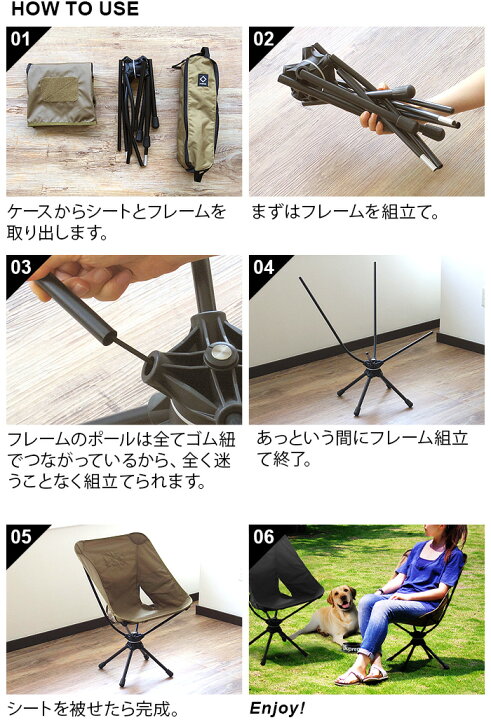 HOW TO USE

01

ケースからシートとフレームを取り出します。

02

まずはフレームを組立て。

03

フレームのポールは全てゴム紐でつながっているから、全く迷うことなく組立てられます。

04

あっという間にフレーム組立て終了。

05

シートを被せたら完成。

06

Enjoy!