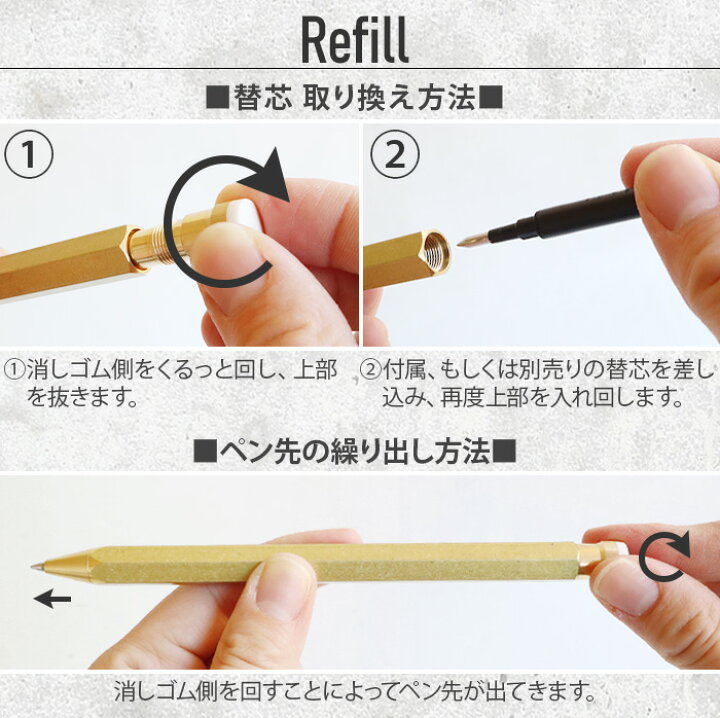 Refill

■替芯 取り換え方法■

①

②

①消しゴム側をくるっと回し、上部を抜きます。

②付属、もしくは別売りの替芯を差し込み、再度上部を入れ回します。

■ペン先の繰り出し方法■

消しゴム側を回すことによってペン先が出てきます。