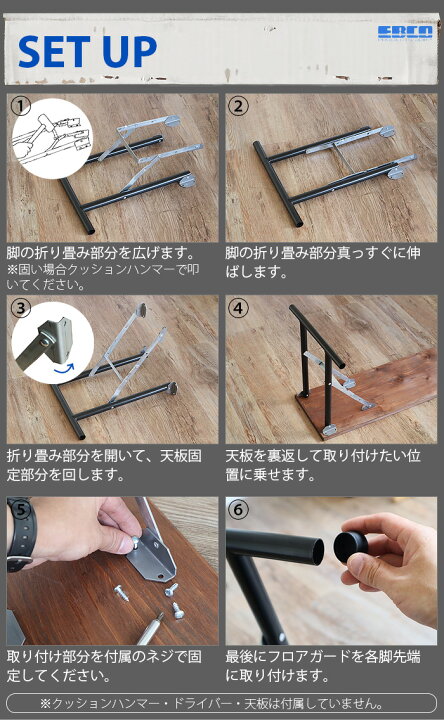 SET UP

EBCO

①
脚の折り畳み部分を広げます。
※固い場合クッションハンマーで叩いてください。

②
脚の折り畳み部分真っすぐに伸ばします。

③
折り畳み部分を開いて、天板固定部分を回します。

④
天板を裏返して取り付けたい位置に乗せます。

⑤
取り付け部分を付属のネジで固定してください。

⑥
最後にフロアガードを各脚先端に取り付けます。

※クッションハンマー・ドライバー・天板は付属していません。