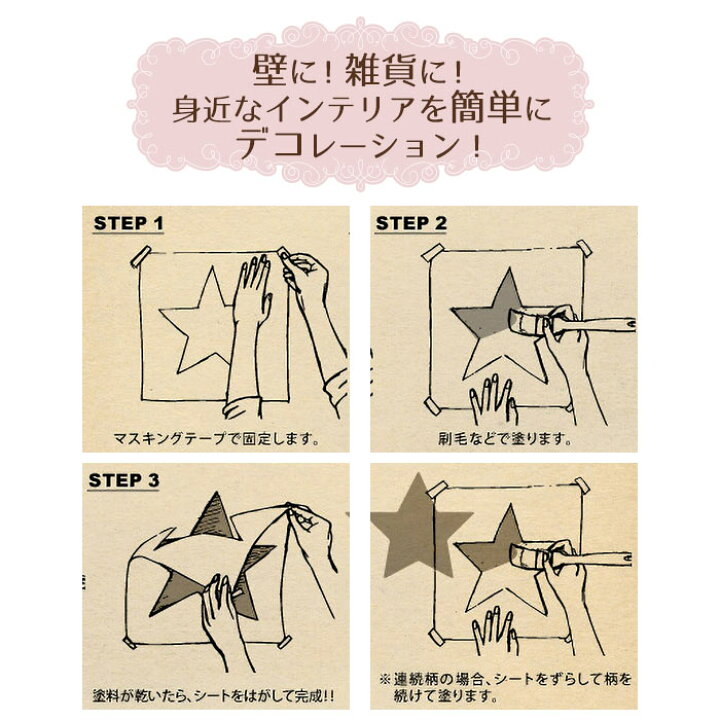 壁に！雑貨に！
身近なインテリアを簡単に
デコレーション！

STEP 1

マスキングテープで固定します。

STEP 2

刷毛などで塗ります。

STEP 3

塗料が乾いたら、シートをはがして完成!!

※連続柄の場合、シートをずらして柄を続けて塗ります。