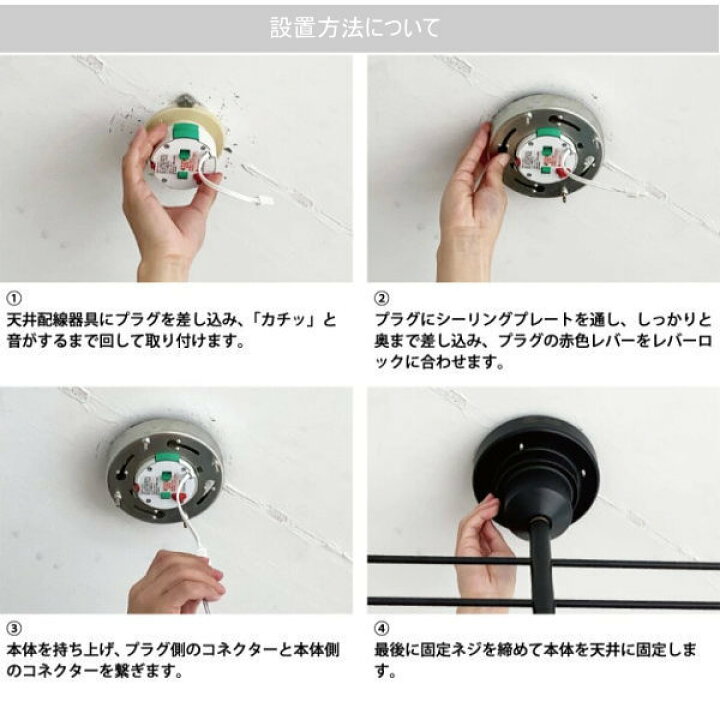 設置方法について

①
天井配線器具にプラグを差し込み、「カチッ」と音がするまで回して取り付けます。

②
プラグにシーリングプレートを通し、しっかりと奥まで差し込み、プラグの赤色レバーをレバーロックに合わせます。

③
本体を持ち上げ、プラグ側のコネクターと本体側のコネクターを繋ぎます。

④
最後に固定ネジを締めて本体を天井に固定します。