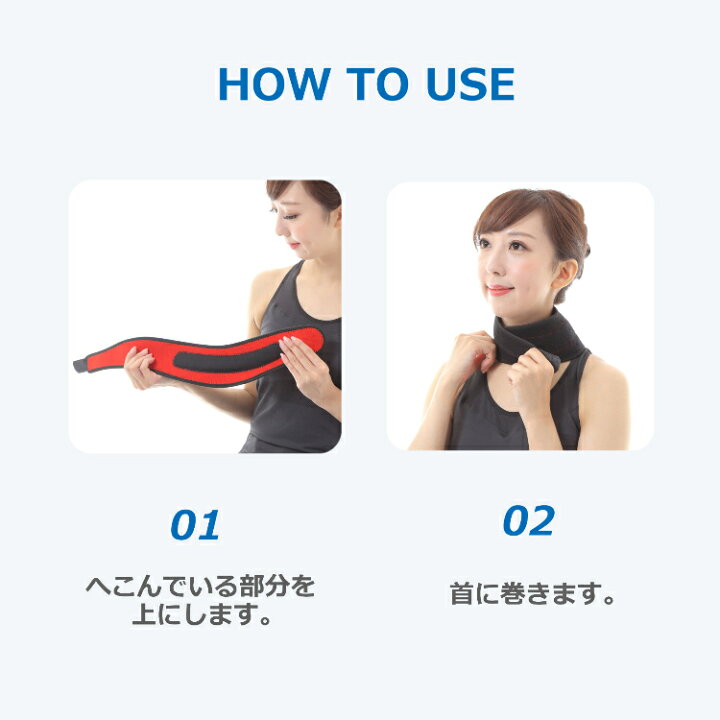 HOW TO USE

01

へこんでいる部分を上にします。

02

首に巻きます。