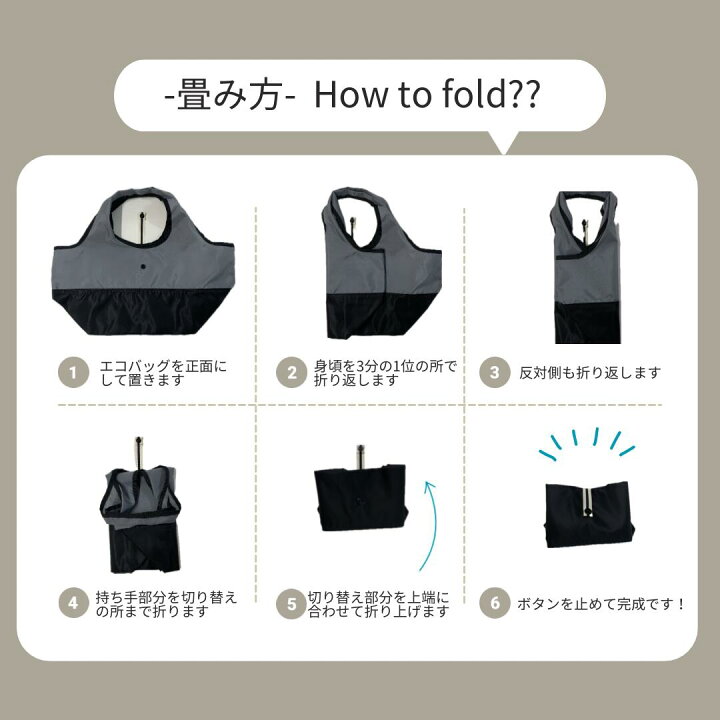 -畳み方- How to fold??

1 エコバッグを正面にして置きます

2 身頃を3分の1位の所で折り返します

3 反対側も折り返します

4 持ち手部分を切り替えの所まで折ります

5 切り替え部分を上端に合わせて折り上げます

6 ボタンを止めて完成です！