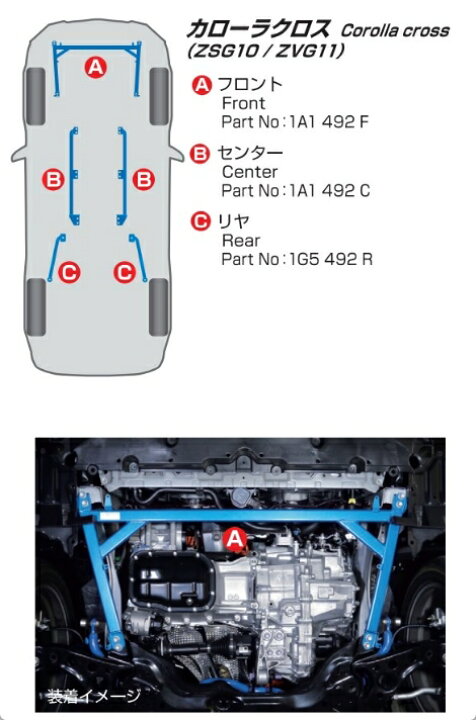 A

B B

C C

カローラクロス Corolla cross
(ZSG10 / ZVG11)

A フロント
Front
Part No : 1A1 492 F

B センター
Center
Part No : 1A1 492 C

C リヤ
Rear
Part No : 1G5 492 R

A

装着イメージ