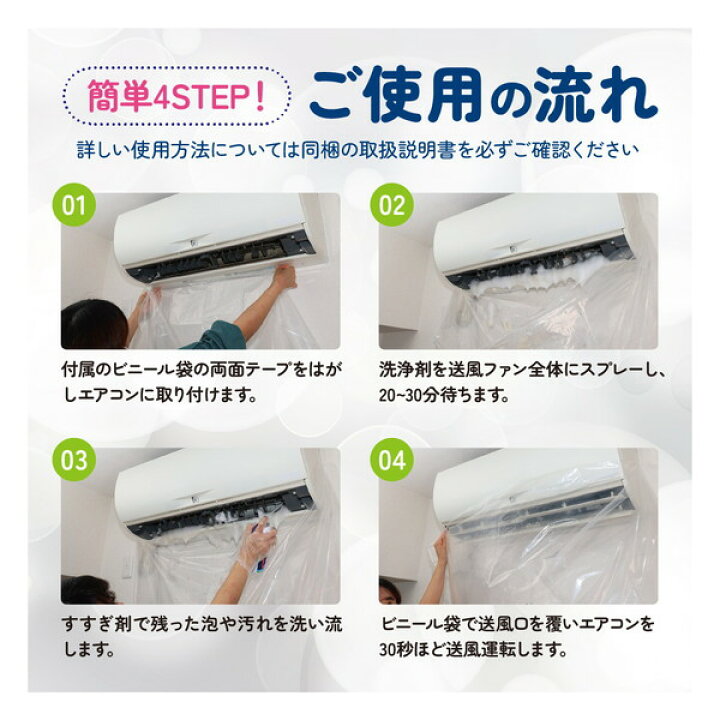 簡単4STEP！ ご使用の流れ

詳しい使用方法については同梱の取扱説明書を必ずご確認ください

01

付属のビニール袋の両面テープをはがしエアコンに取り付けます。

02

洗浄剤を送風ファン全体にスプレーし、20~30分待ちます。

03

すすぎ剤で残った泡や汚れを洗い流します。

04

ビニール袋で送風口を覆いエアコンを30秒ほど送風運転します。