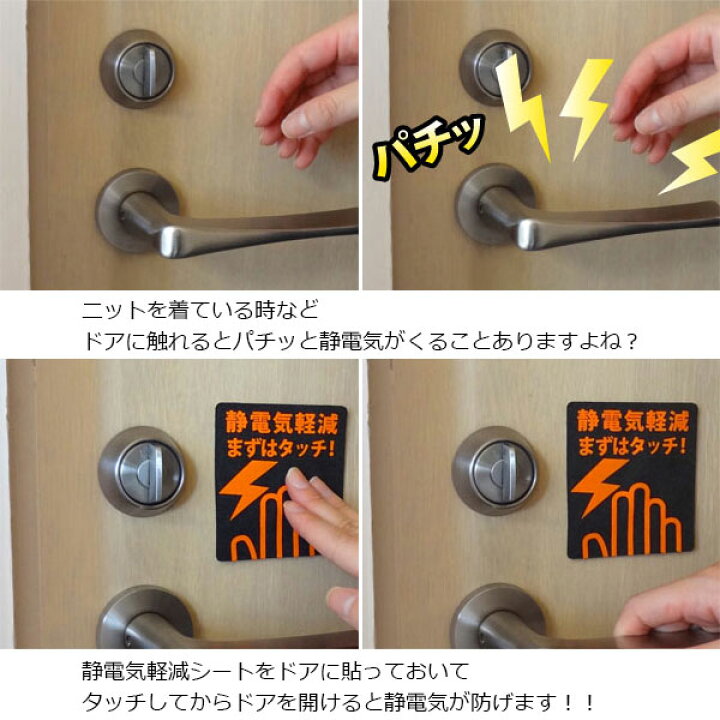 パチッ

ニットを着ている時など
ドアに触れるとパチッと静電気がくることありますよね？

静電気軽減
まずはタッチ!

静電気軽減
まずはタッチ!

静電気軽減シートをドアに貼っておいて
タッチしてからドアを開けると静電気が防げます！！